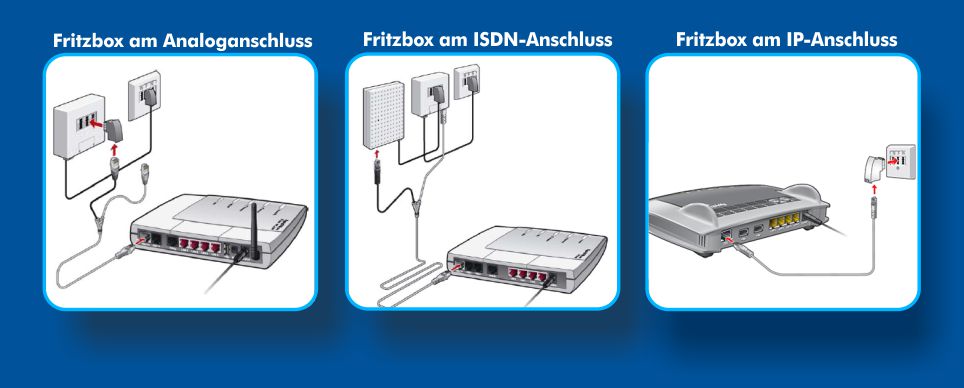 Fritzbox am Analoganschluss

Fritzbox am ISDN-Anschluss

Fritzbox am IP-Anschluss